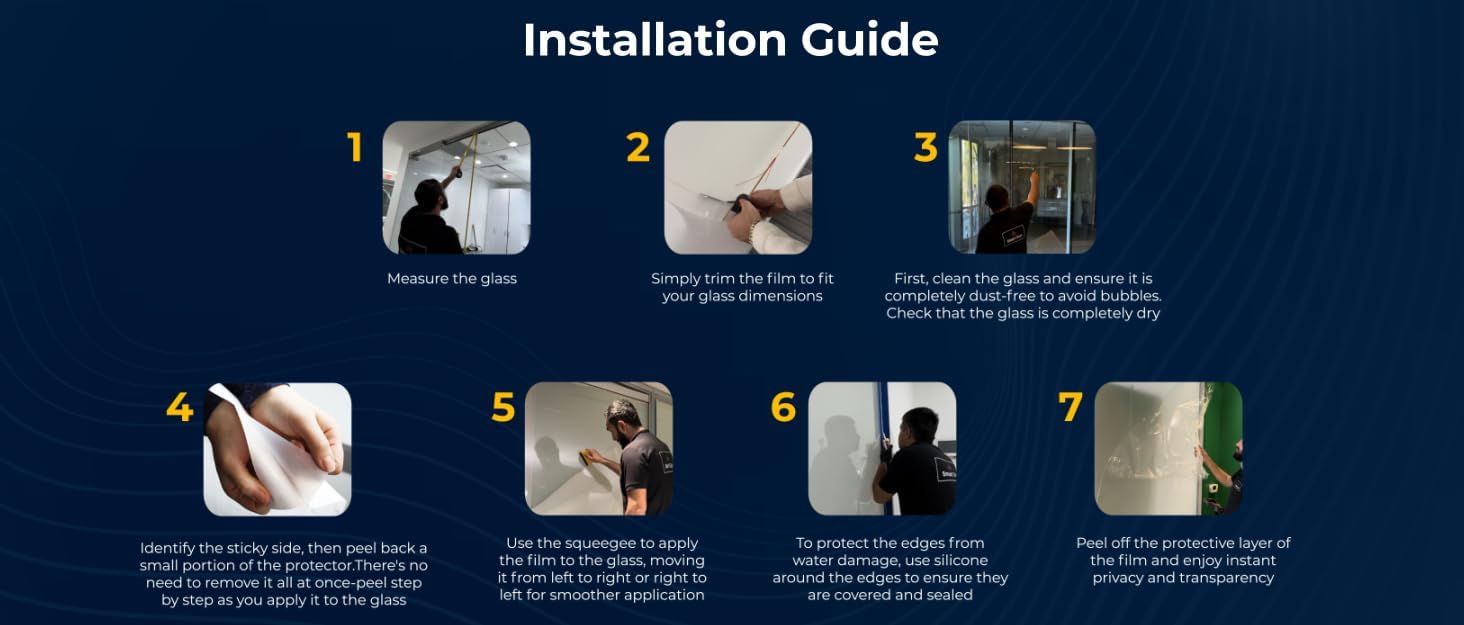 Installation Guide

1

Measure the glass

2

Simply trim the film to fit your glass dimensions

3

First, clean the glass and ensure it is completely dust-free to avoid bubbles. Check that the glass is completely dry

4

Identify the sticky side, then peel back a small portion of the protector.There's no need to remove it all at once-peel step by step as you apply it to the glass

5

Use the squeegee to apply the film to the glass, moving it from left to right or right to left for smoother application

6

To protect the edges from water damage, use silicone around the edges to ensure they are covered and sealed

7

Peel off the protective layer of the film and enjoy instant privacy and transparency